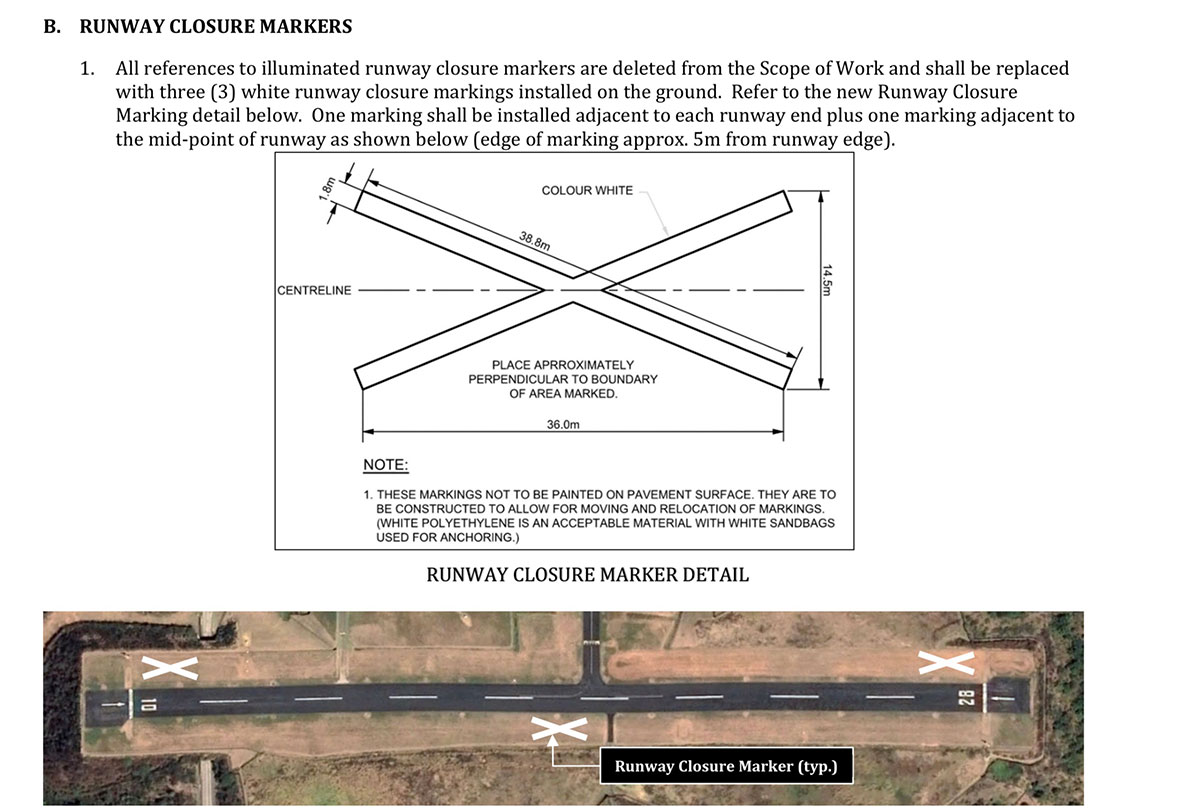 B. RUNWAY CLOSURE MARKERS

1. All references to illuminated runway closure markers are deleted from the Scope of Work and shall be replaced with three (3) white runway closure markings installed on the ground. Refer to the new Runway Closure Marking detail below. One marking shall be installed adjacent to each runway end plus one marking adjacent to the mid-point of runway as shown below (edge of marking approx. 5m from runway edge).

1.8m

COLOUR WHITE

38.8m

14.5m

CENTRELINE

PLACE APRROXIMATELY PERPENDICULAR TO BOUNDARY OF AREA MARKED.

36.0m

NOTE:

1. THESE MARKINGS NOT TO BE PAINTED ON PAVEMENT SURFACE. THEY ARE TO BE CONSTRUCTED TO ALLOW FOR MOVING AND RELOCATION OF MARKINGS. (WHITE POLYETHYLENE IS AN ACCEPTABLE MATERIAL WITH WHITE SANDBAGS USED FOR ANCHORING.)

RUNWAY CLOSURE MARKER DETAIL

10

28

Runway Closure Marker (typ.)